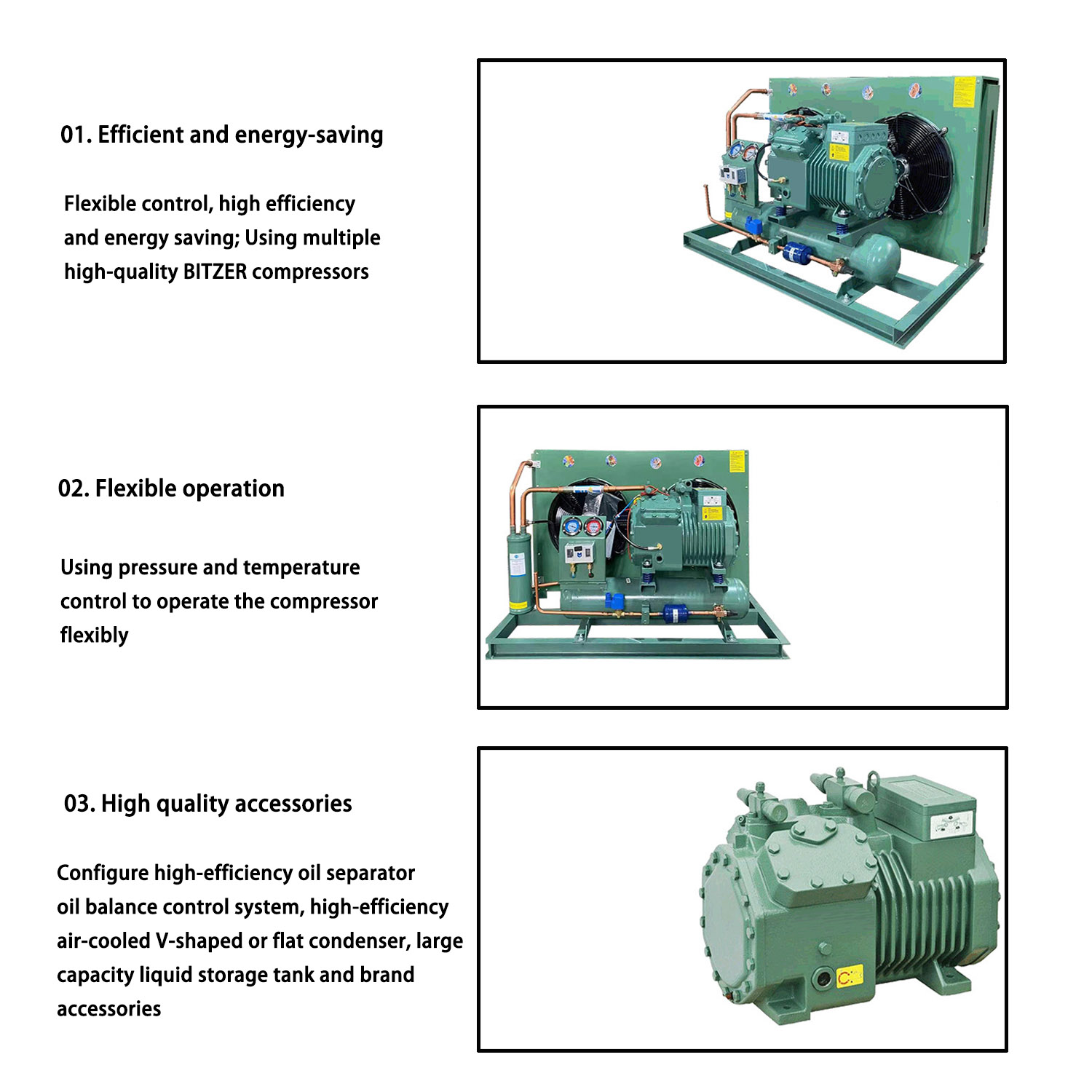 01. Efficient and energy-saving

Flexible control, high efficiency and energy saving; Using multiple high-quality BITZER compressors

02. Flexible operation

Using pressure and temperature control to operate the compressor flexibly

03. High quality accessories

Configure high-efficiency oil separator oil balance control system, high-efficiency air-cooled V-shaped or flat condenser, large capacity liquid storage tank and brand accessories