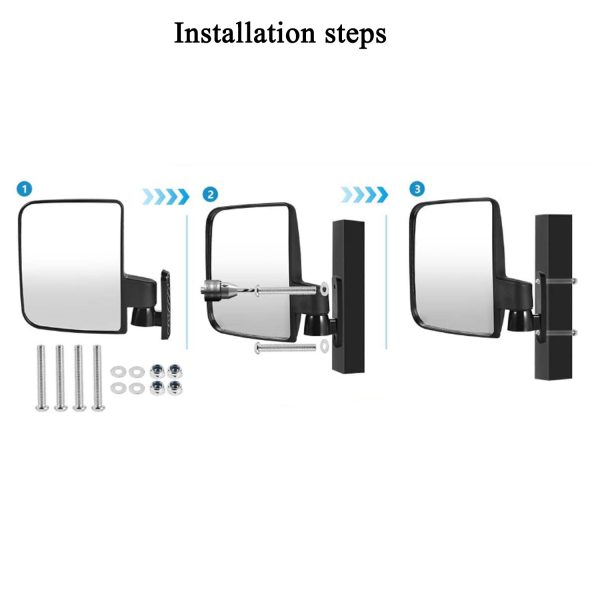 Installation steps

1

2

3