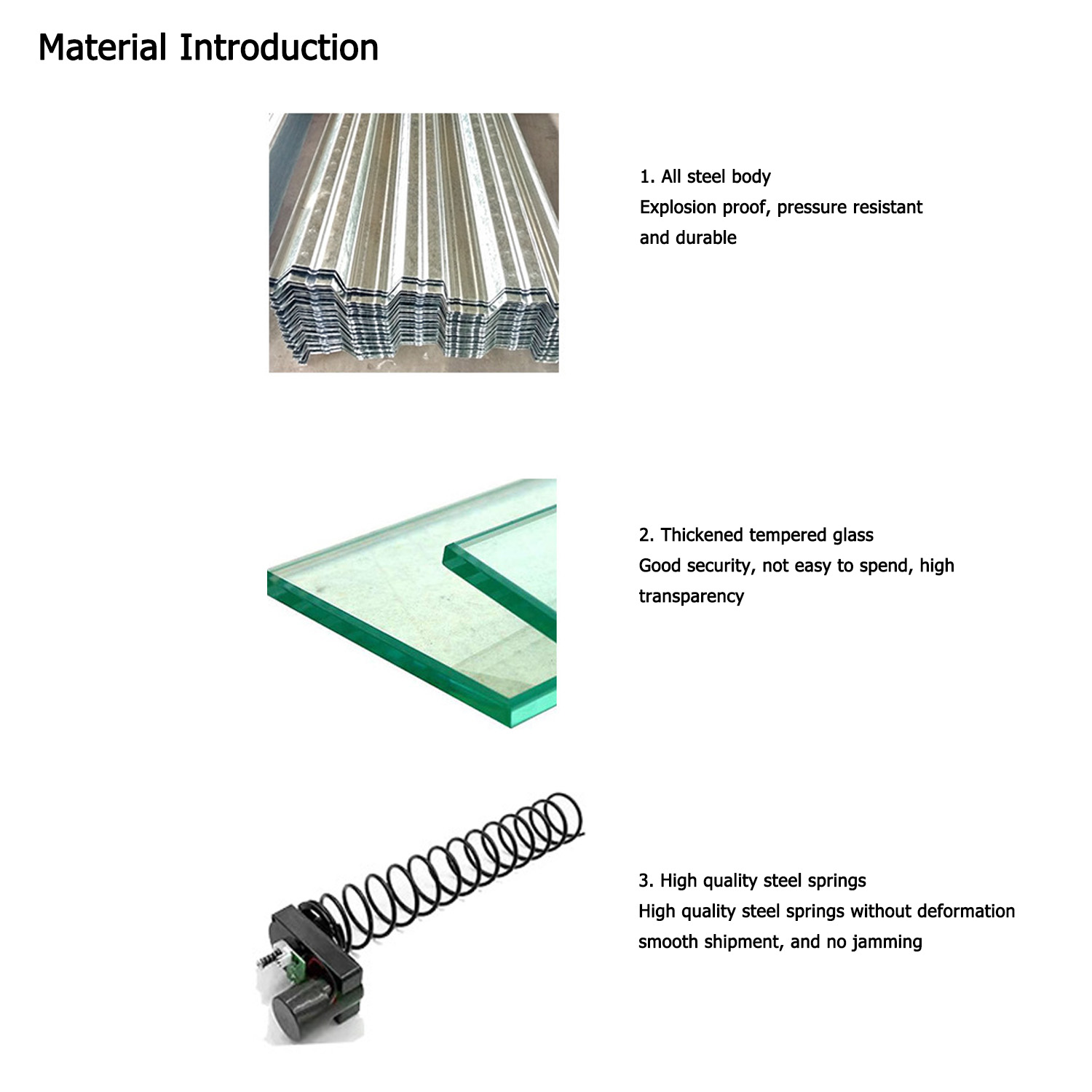 Material Introduction

1. All steel body
Explosion proof, pressure resistant and durable

2. Thickened tempered glass
Good security, not easy to spend, high transparency

3. High quality steel springs
High quality steel springs without deformation smooth shipment, and no jamming