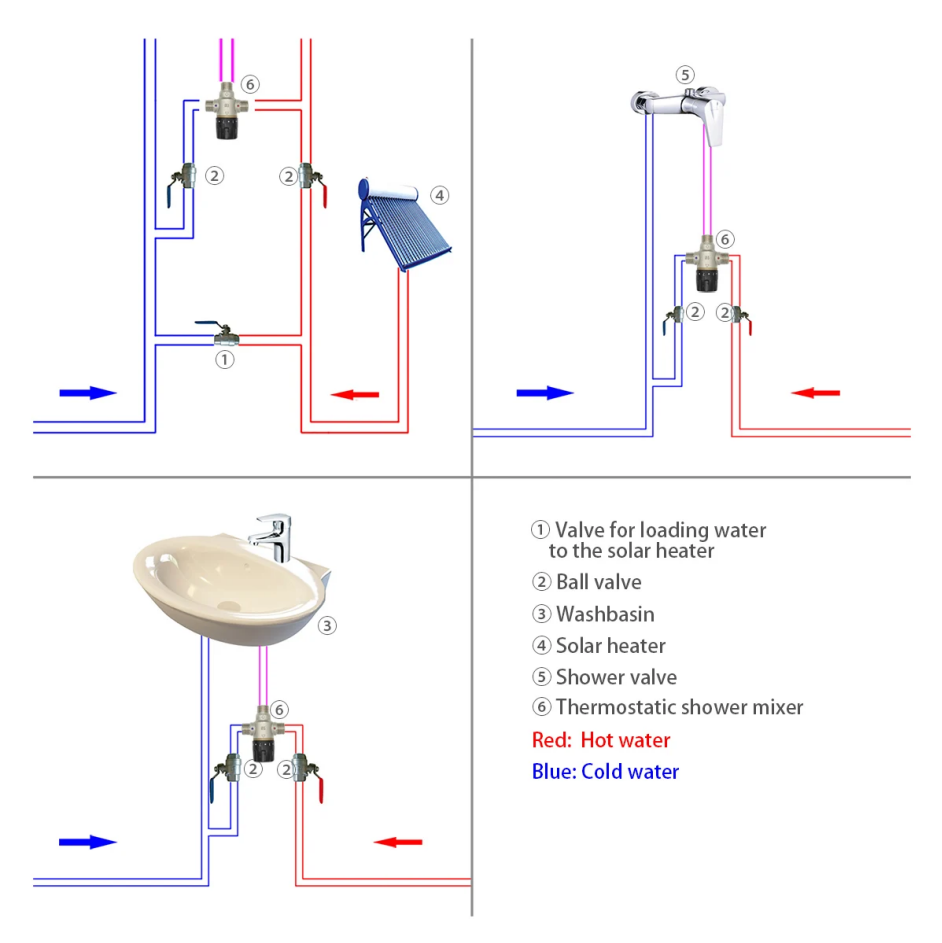 ⑥
②
②
④
①

⑤
⑥
②
②

③
⑥
②
②

① Valve for loading water to the solar heater
② Ball valve
③ Washbasin
④ Solar heater
⑤ Shower valve
⑥ Thermostatic shower mixer
Red: Hot water
Blue: Cold water